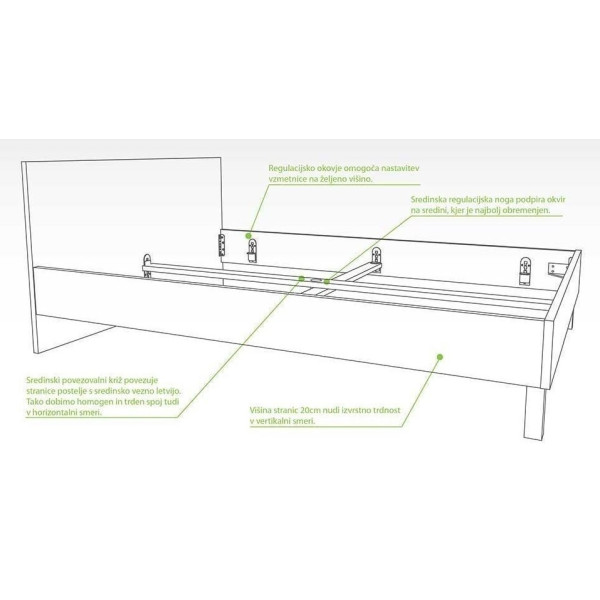 Regulacijsko okovje omogoča nastavitev vzmetnice na željeno višino.

Sredinska regulacijska noga podpira okvir na sredini, kjer je najbolj obremenjen.

Sredinski povezovalni križ povezuje stranice postelje s sredinsko vezno letvijo. Tako dobimo homogen in trden spoj tudi v horizontalni smeri.

Višina stranic 20cm nudi izvrstno trdnost v vertikalni smeri.