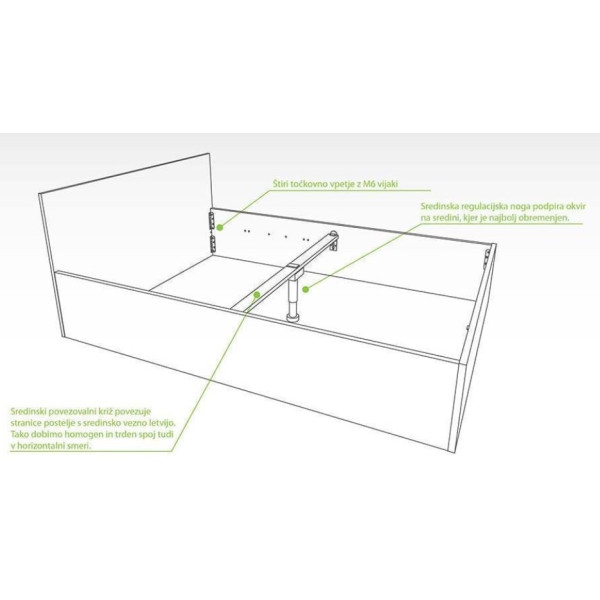 Štiri točkovno vpetje z M6 vijaki

Sredinska regulacijska noga podpira okvir na sredini, kjer je najbolj obremenjen.

Sredinski povezovalni križ povezuje stranice postelje s sredinsko vezno letvijo. Tako dobimo homogen in trden spoj tudi v horizontalni smeri.