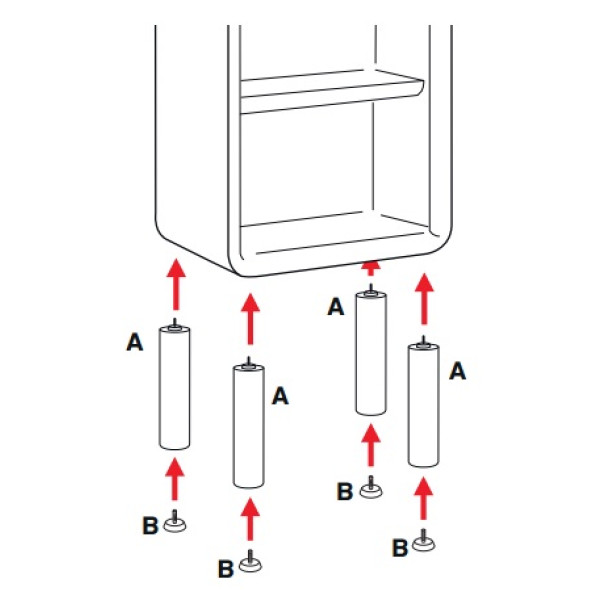 A
A
A
A
B
B
B
B